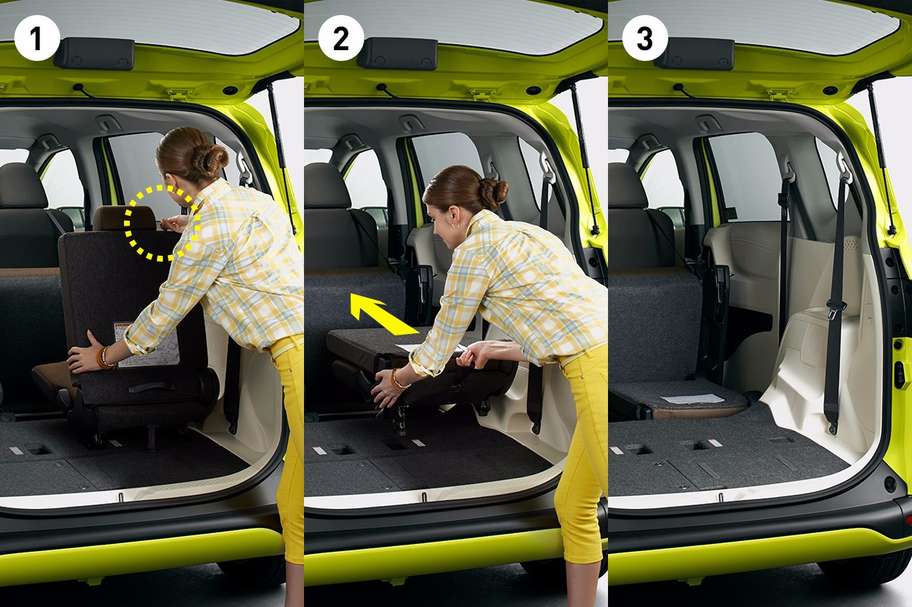 1

2

3