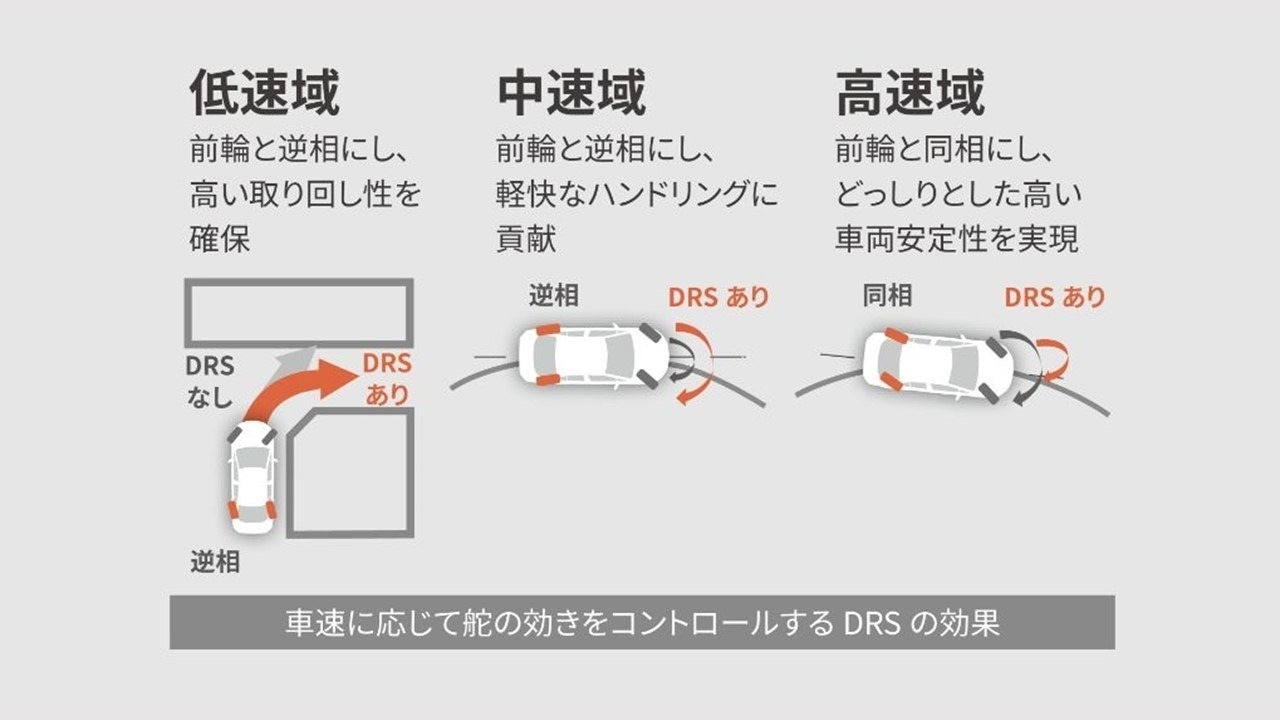 低速域
前輪と逆相にし、高い取り回し性を確保

DRS なし
DRS あり
逆相

中速域
前輪と逆相にし、軽快なハンドリングに貢献

逆相
DRS あり

高速域
前輪と同相にし、どっしりとした高い車両安定性を実現

同相
DRS あり

車速に応じて舵の効きをコントロールする DRS の効果